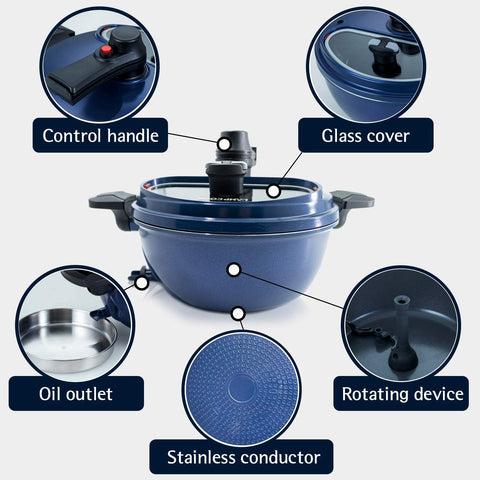 Control handle

Glass cover

Oil outlet

Rotating device

Stainless conductor