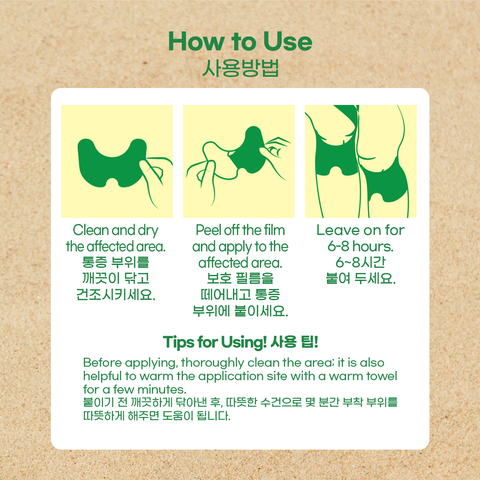 How to Use
사용방법

Clean and dry the affected area.
통증 부위를 깨끗이 닦고 건조시키세요.

Peel off the film and apply to the affected area.
보호 필름을 떼어내고 통증 부위에 붙이세요.

Leave on for 6-8 hours.
6~8시간 붙여 두세요.

Tips for Using! 사용 팁!

Before applying, thoroughly clean the area; it is also helpful to warm the application site with a warm towel for a few minutes.
붙이기 전 깨끗하게 닦아낸 후, 따뜻한 수건으로 몇 분간 부착 부위를 따뜻하게 해주면 도움이 됩니다.