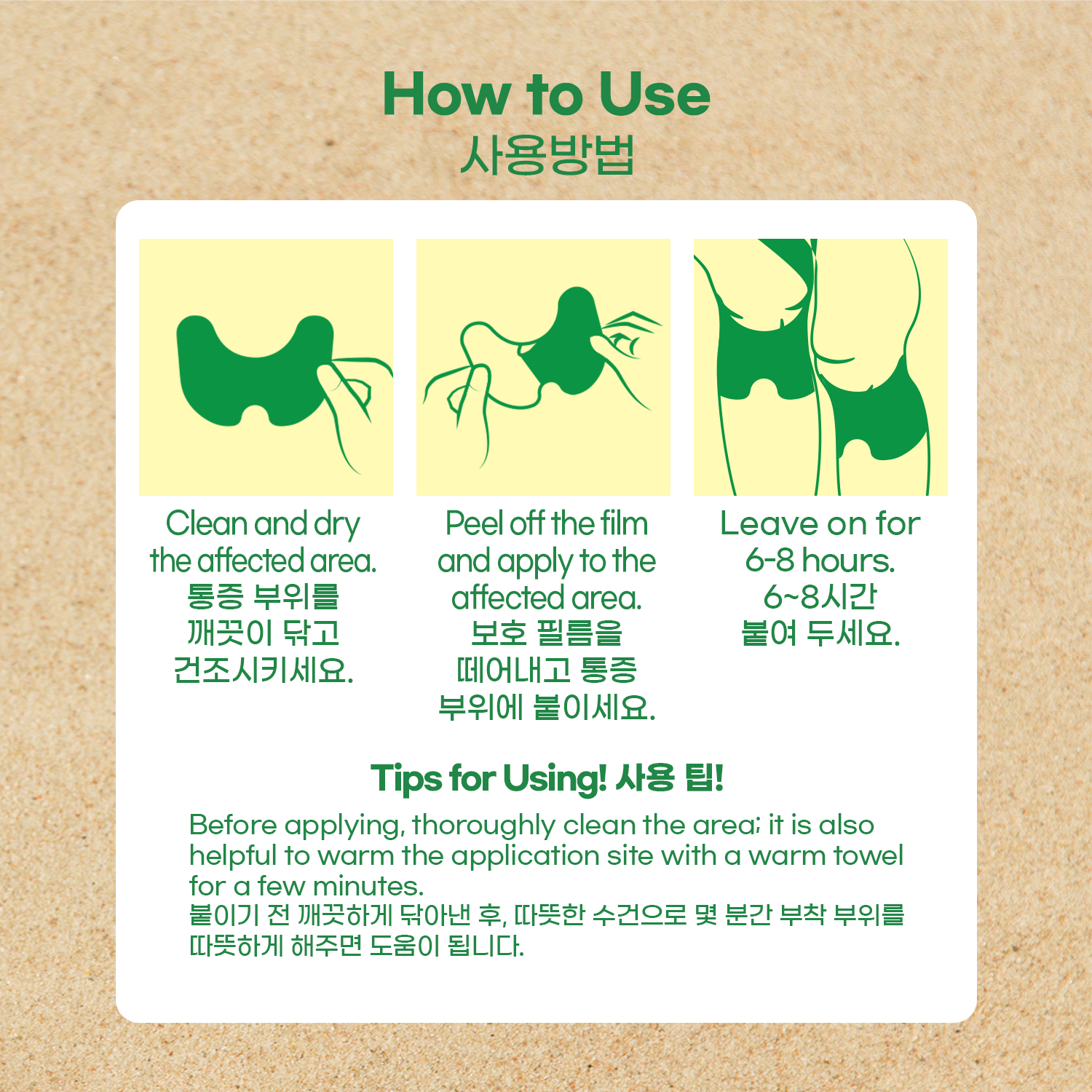 How to Use
사용방법

Clean and dry the affected area.
통증 부위를 깨끗이 닦고 건조시키세요.

Peel off the film and apply to the affected area.
보호 필름을 떼어내고 통증 부위에 붙이세요.

Leave on for 6-8 hours.
6~8시간 붙여 두세요.

Tips for Using! 사용 팁!

Before applying, thoroughly clean the area; it is also helpful to warm the application site with a warm towel for a few minutes.
붙이기 전 깨끗하게 닦아낸 후, 따뜻한 수건으로 몇 분간 부착 부위를 따뜻하게 해주면 도움이 됩니다.